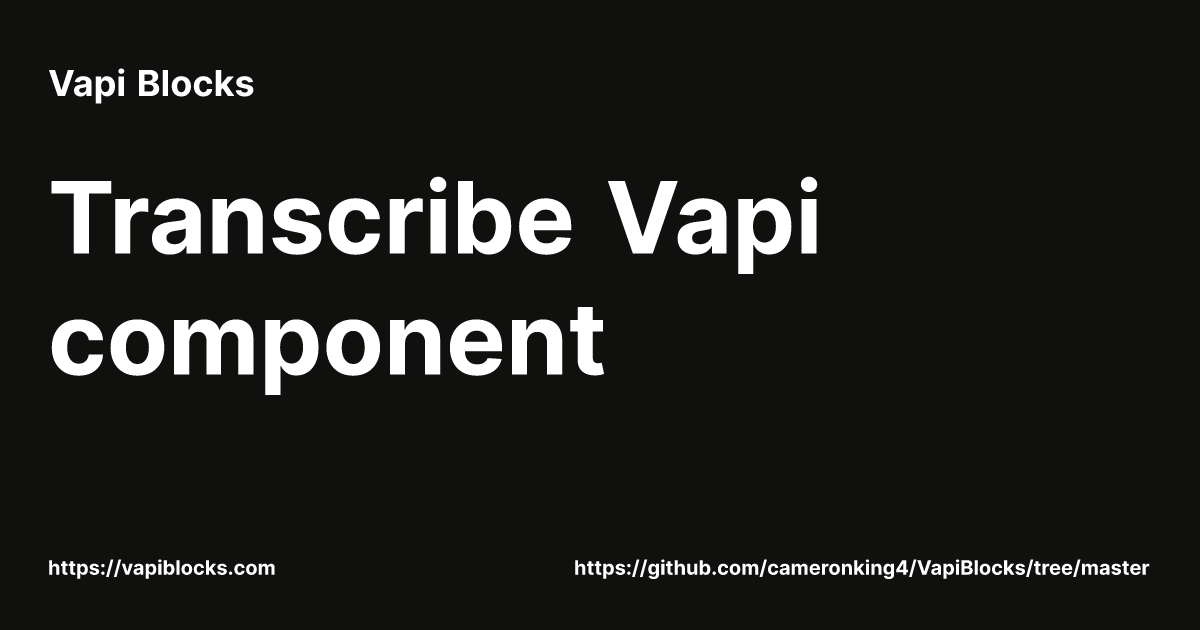 Vapi Blocks

Transcribe Vapi component

https://vapiblocks.com

https://github.com/cameronking4/VapiBlocks/tree/master